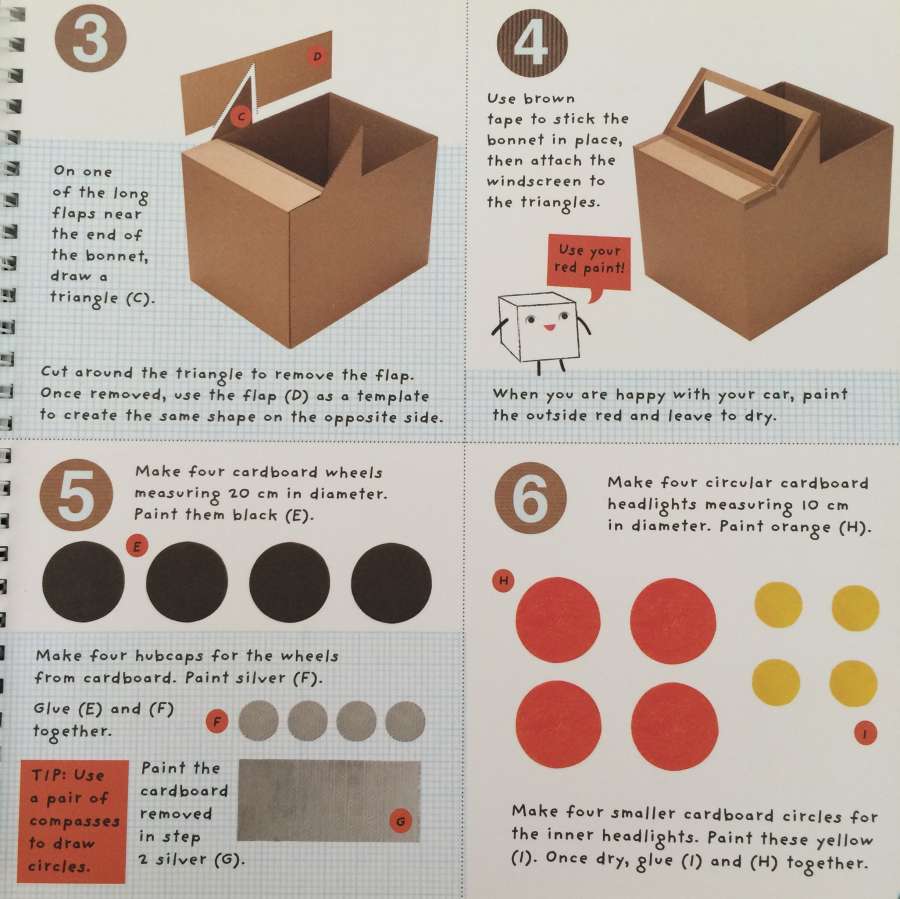 3

D

C

On one of the long flaps near the end of the bonnet, draw a triangle (C).

Cut around the triangle to remove the flap. Once removed, use the flap (D) as a template to create the same shape on the opposite side.

4

Use brown tape to stick the bonnet in place, then attach the windscreen to the triangles.

Use your red paint!

When you are happy with your car, paint the outside red and leave to dry.

5

Make four cardboard wheels measuring 20 cm in diameter. Paint them black (E).

E

Make four hubcaps for the wheels from cardboard. Paint silver (F).

Glue (E) and (F) together.

F

TIP: Use a pair of compasses to draw circles.

Paint the cardboard removed in step 2 silver (G).

G

6

Make four circular cardboard headlights measuring 10 cm in diameter. Paint orange (H).

H

I

Make four smaller cardboard circles for the inner headlights. Paint these yellow (I). Once dry, glue (I) and (H) together.